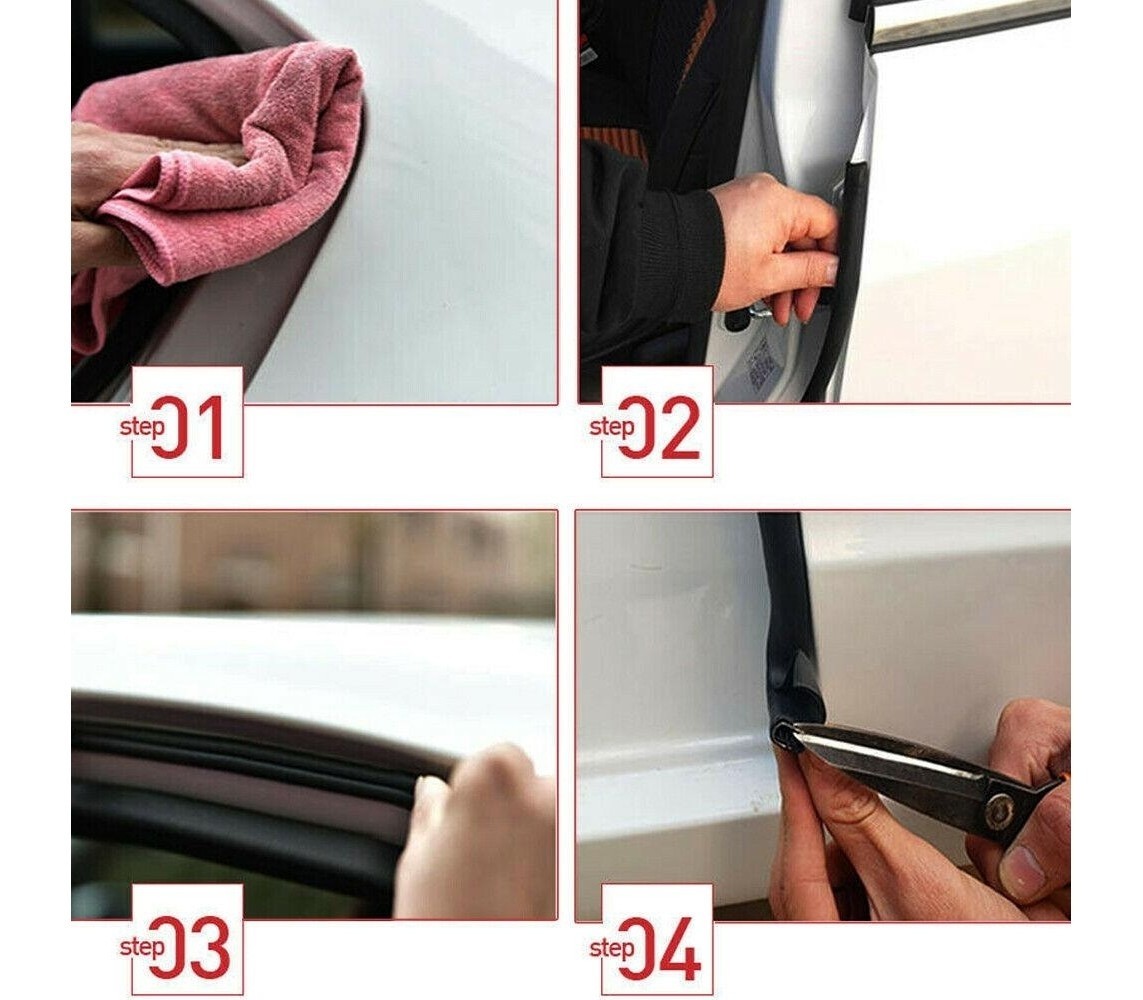 step 01

step 02

step 03

step 04