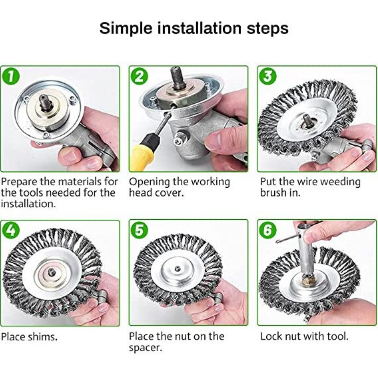 Simple installation steps

1

Prepare the materials for the tools needed for the installation.

2

Opening the working head cover.

3

Put the wire weeding brush in.

4

Place shims.

5

Place the nut on the spacer.

6

Lock nut with tool.